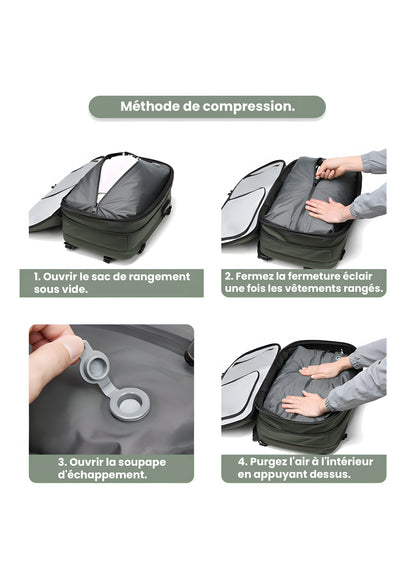 Méthode de compression.

1. Ouvrir le sac de rangement sous vide.

2. Fermez la fermeture éclair une fois les vêtements rangés.

3. Ouvrir la soupape d'échappement.

4. Purgez l'air à l'intérieur en appuyant dessus.