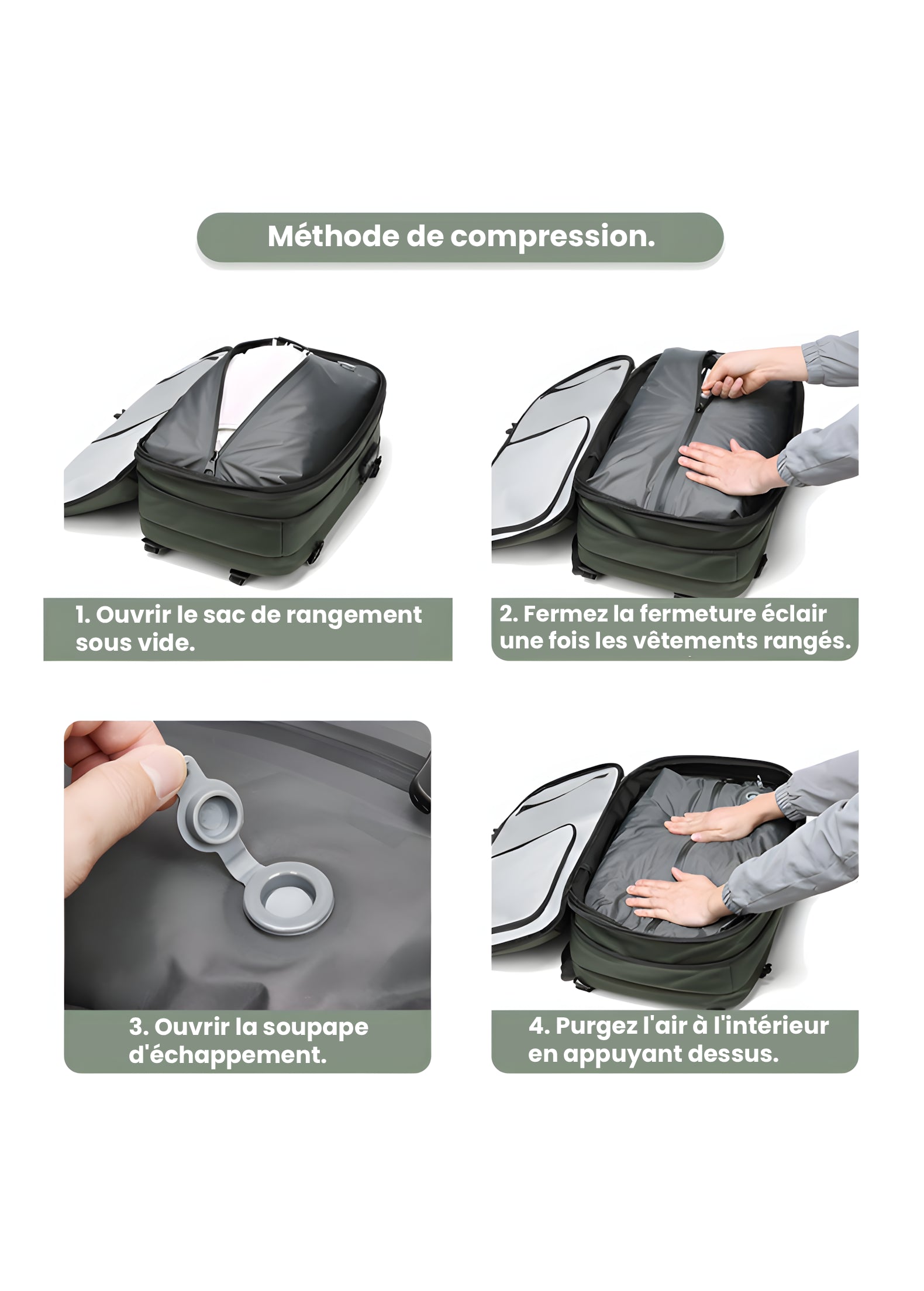 Méthode de compression.

1. Ouvrir le sac de rangement sous vide.

2. Fermez la fermeture éclair une fois les vêtements rangés.

3. Ouvrir la soupape d'échappement.

4. Purgez l'air à l'intérieur en appuyant dessus.