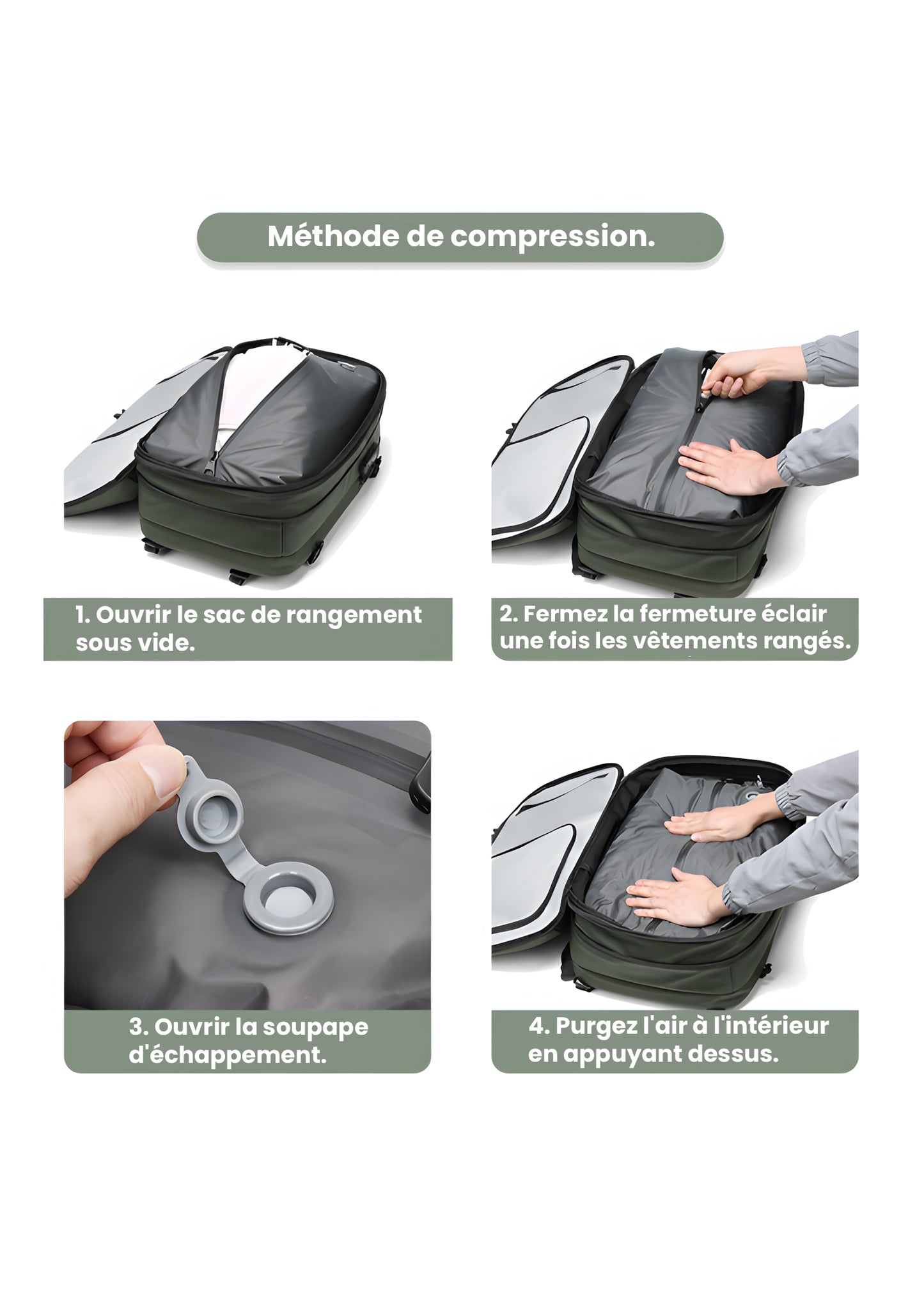 Méthode de compression.

1. Ouvrir le sac de rangement sous vide.

2. Fermez la fermeture éclair une fois les vêtements rangés.

3. Ouvrir la soupape d'échappement.

4. Purgez l'air à l'intérieur en appuyant dessus.